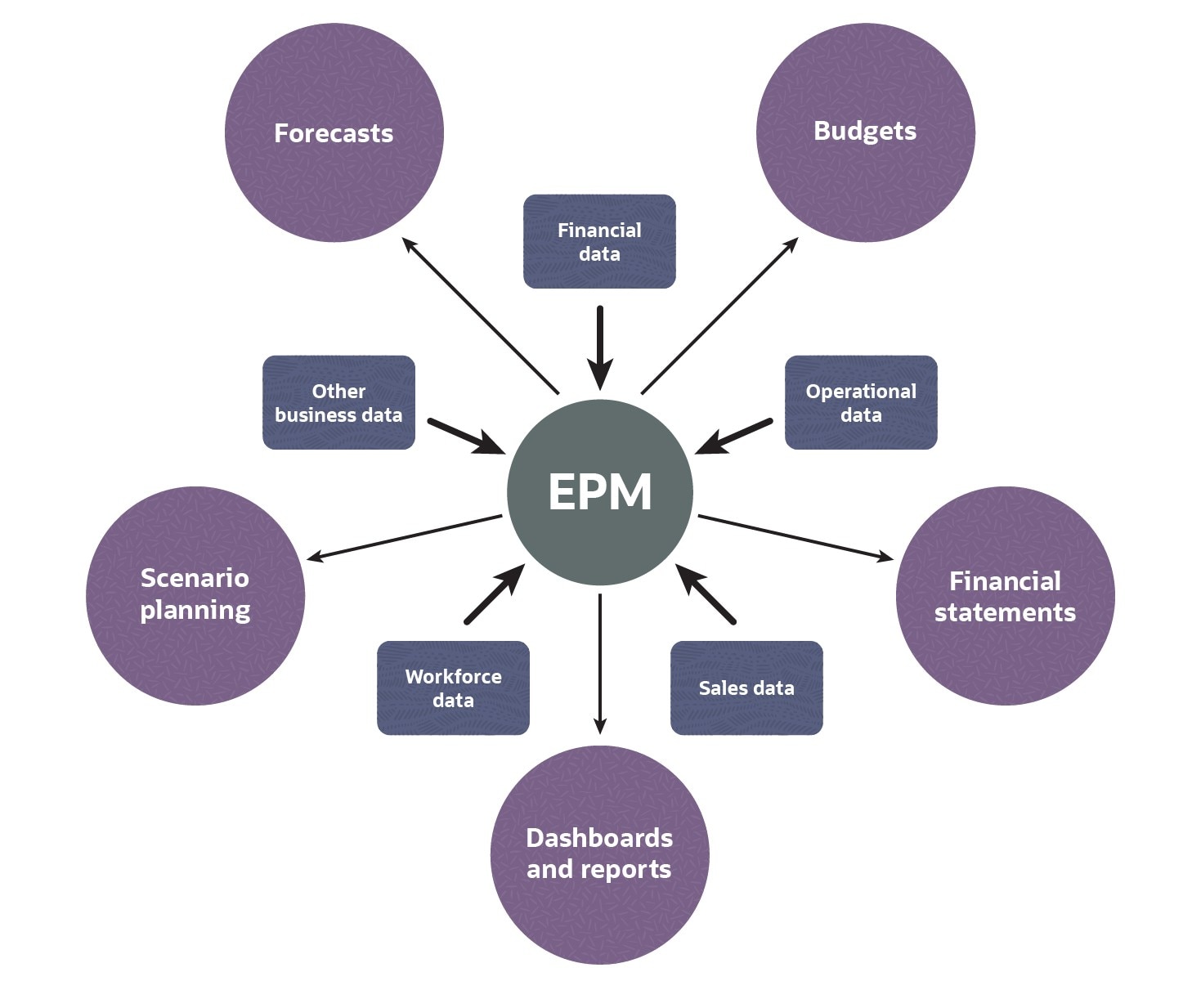 Forecasts

Budgets

Financial data

Other business data

Operational data

EPM

Scenario planning

Financial statements

Workforce data

Sales data

Dashboards and reports